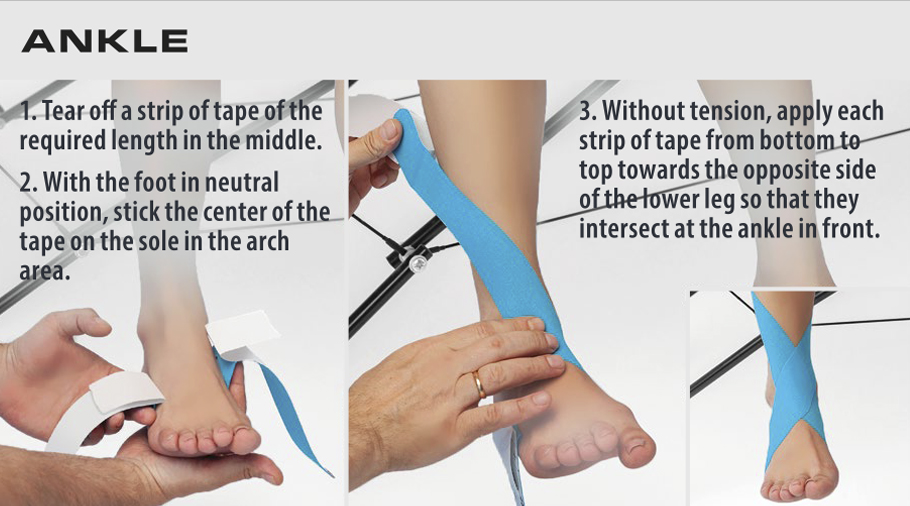 ANKLE

1. Tear off a strip of tape of the required length in the middle.

2. With the foot in neutral position, stick the center of the tape on the sole in the arch area.

3. Without tension, apply each strip of tape from bottom to top towards the opposite side of the lower leg so that they intersect at the ankle in front.